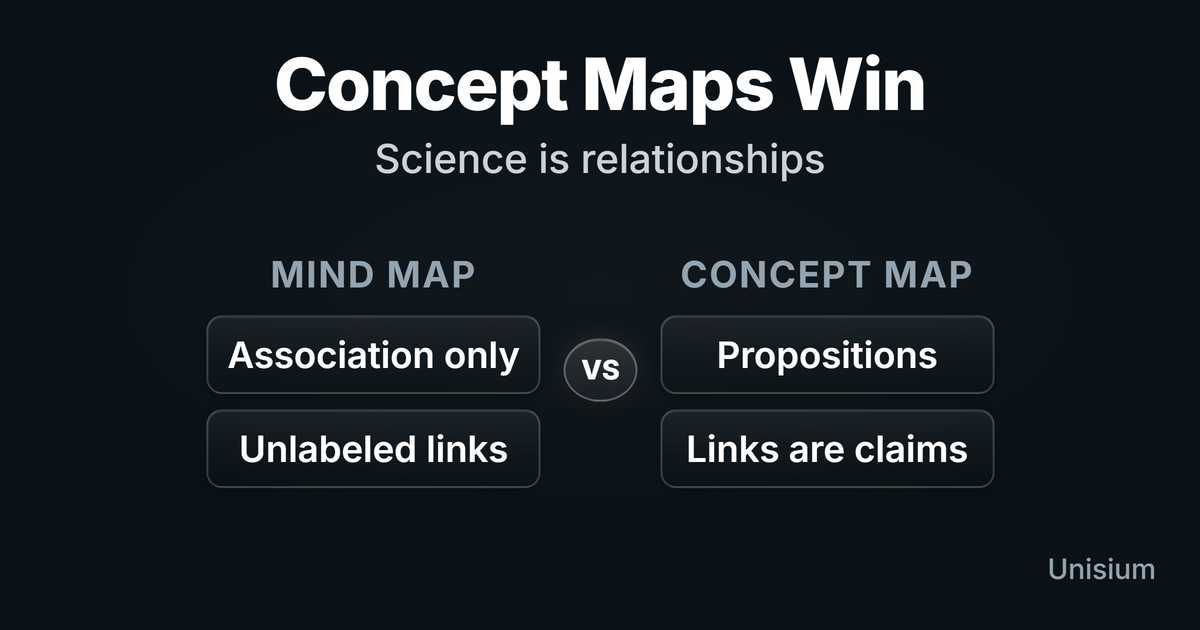 Concept Maps Win

Science is relationships

MIND MAP

Association only

Unlabeled links

vs

CONCEPT MAP

Propositions

Links are claims

Unisium